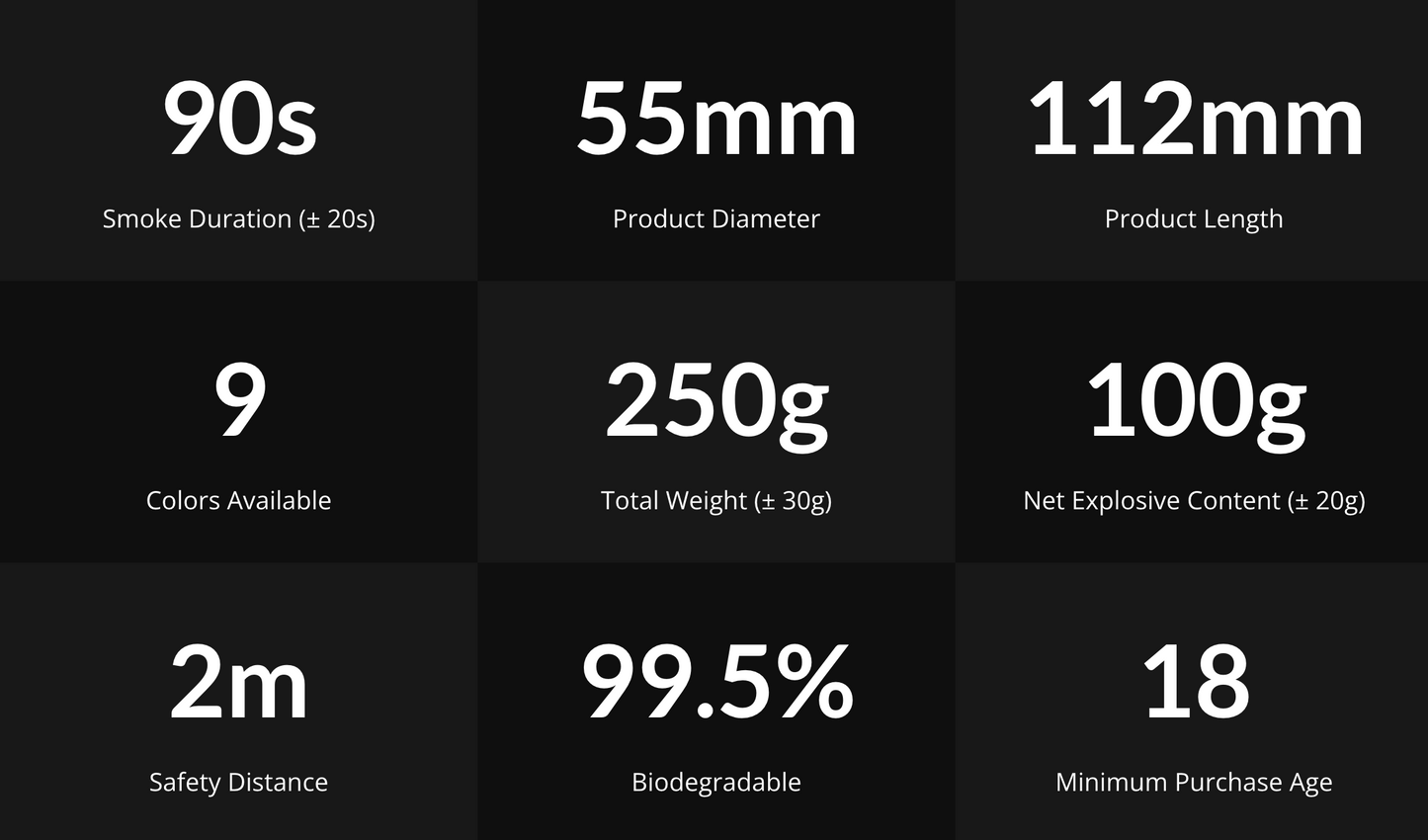 90s
Smoke Duration (± 20s)

55mm
Product Diameter

112mm
Product Length

9
Colors Available

250g
Total Weight (± 30g)

100g
Net Explosive Content (± 20g)

2m
Safety Distance

99.5%
Biodegradable

18
Minimum Purchase Age